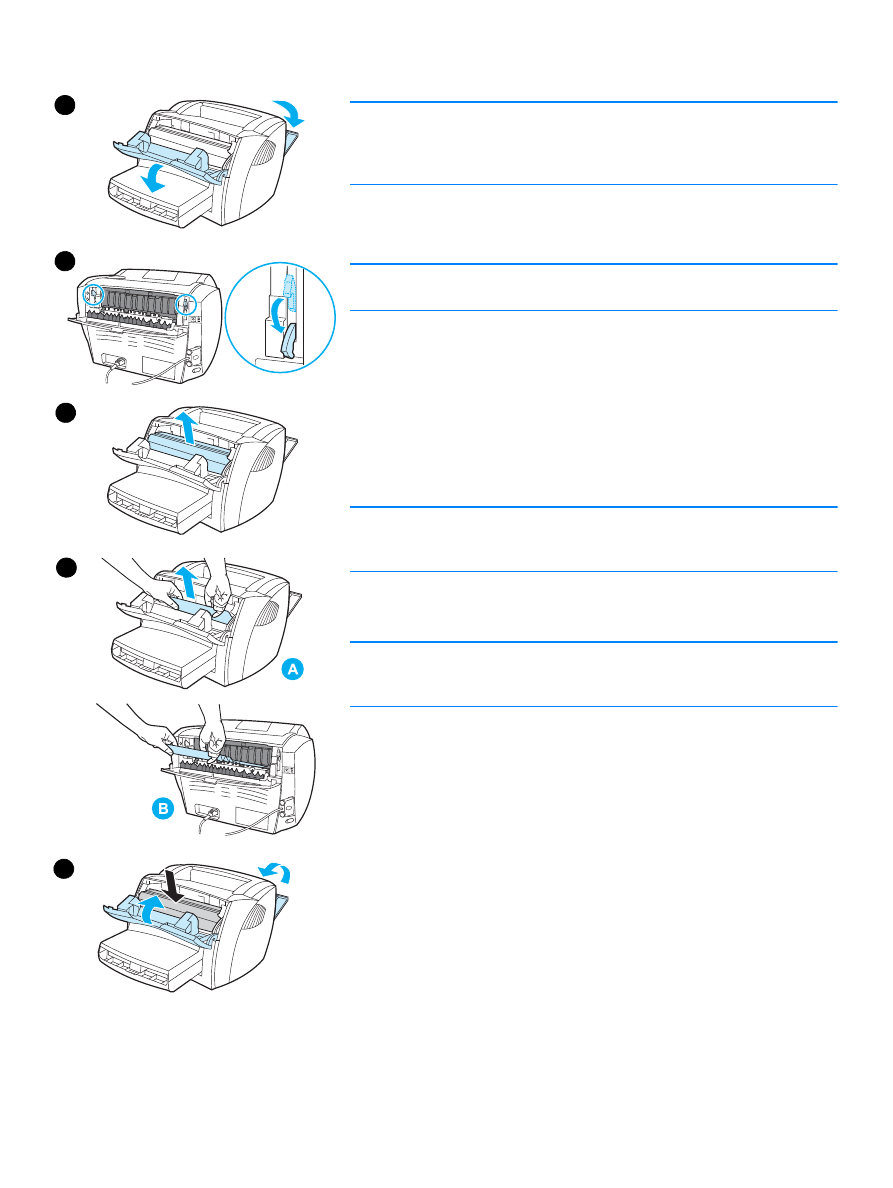 A

B